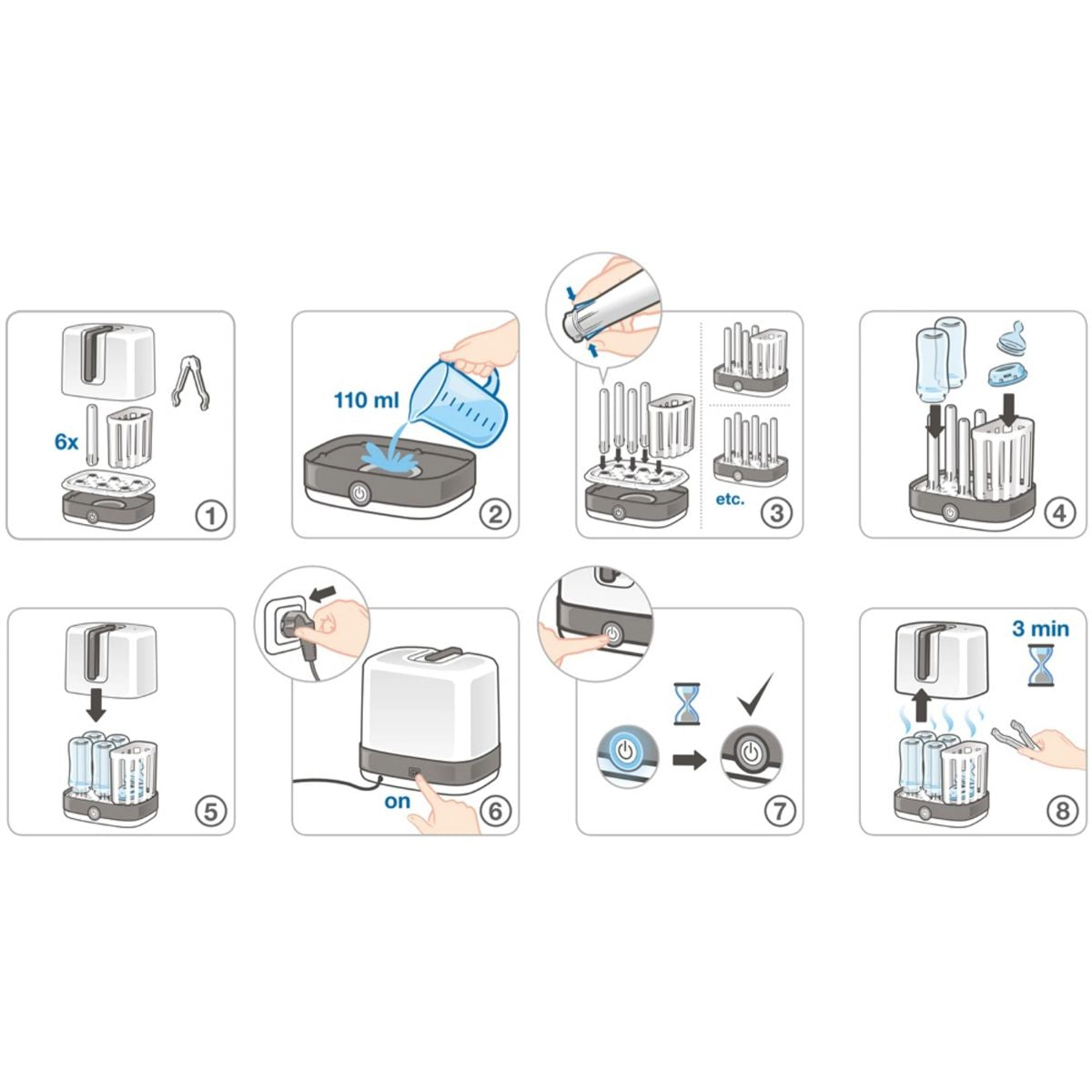 6x

1

110 ml

2

etc.

3

4

5

on

6

7

3 min

8